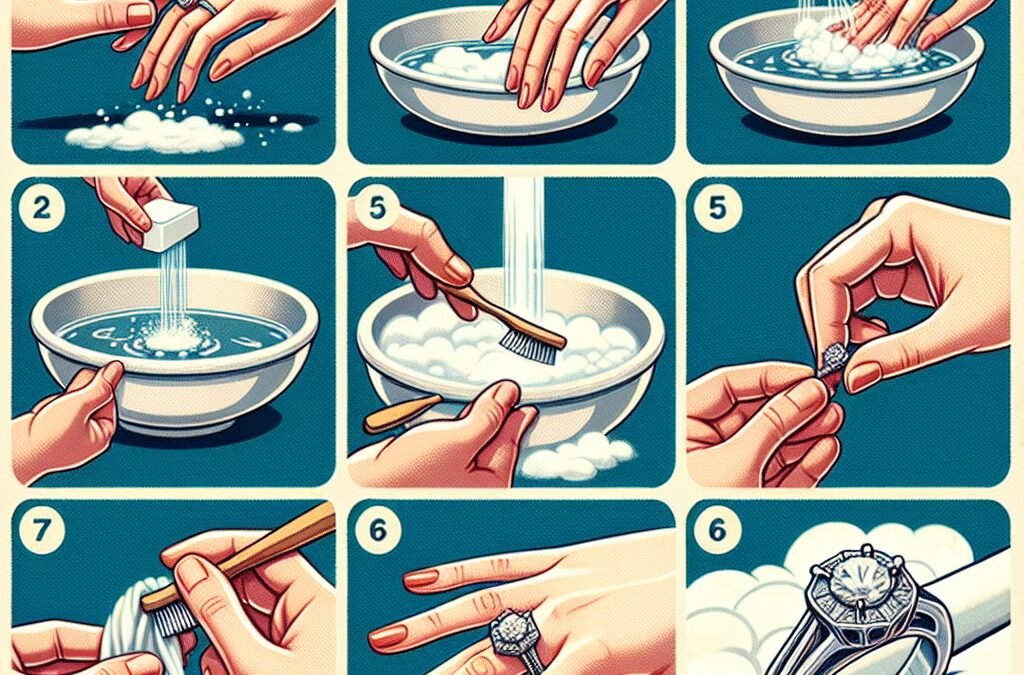 2

5

5

7

6

6